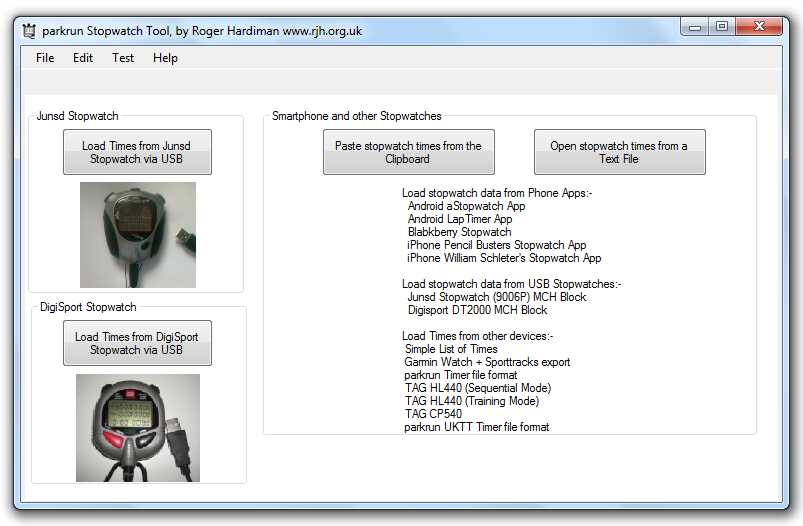 parkrun Stopwatch Tool, by Roger Hardiman www.rjh.org.uk

File Edit Test Help

Junsd Stopwatch

Load Times from Junsd Stopwatch via USB

DigiSport Stopwatch

Load Times from DigiSport Stopwatch via USB

Smartphone and other Stopwatches

Paste stopwatch times from the Clipboard

Open stopwatch times from a Text File

Load stopwatch data from Phone Apps:-
Android aStopwatch App
Android LapTimer App
Blabkberry Stopwatch
iPhone Pencil Busters Stopwatch App
iPhone William Schleter's Stopwatch App

Load stopwatch data from USB Stopwatches:-
Junsd Stopwatch (9006P) MCH Block
Digisport DT2000 MCH Block

Load Times from other devices:-
Simple List of Times
Garmin Watch + Sporttracks export
parkrun Timer file format
TAG HL440 (Sequential Mode)
TAG HL440 (Training Mode)
TAG CP540
parkrun UKTT Timer file format